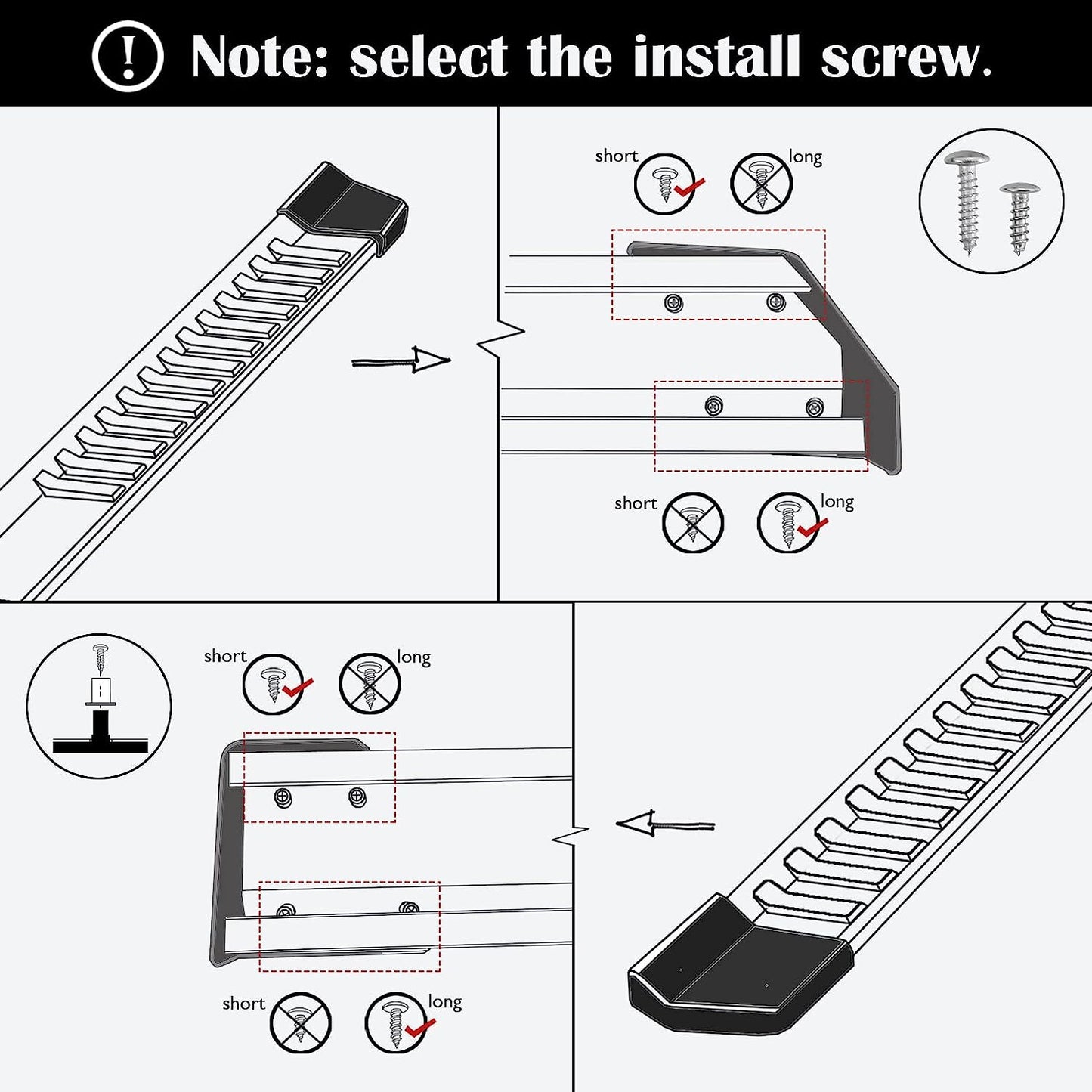 Note: select the install screw.

short
long

short
long

short
long

short
long