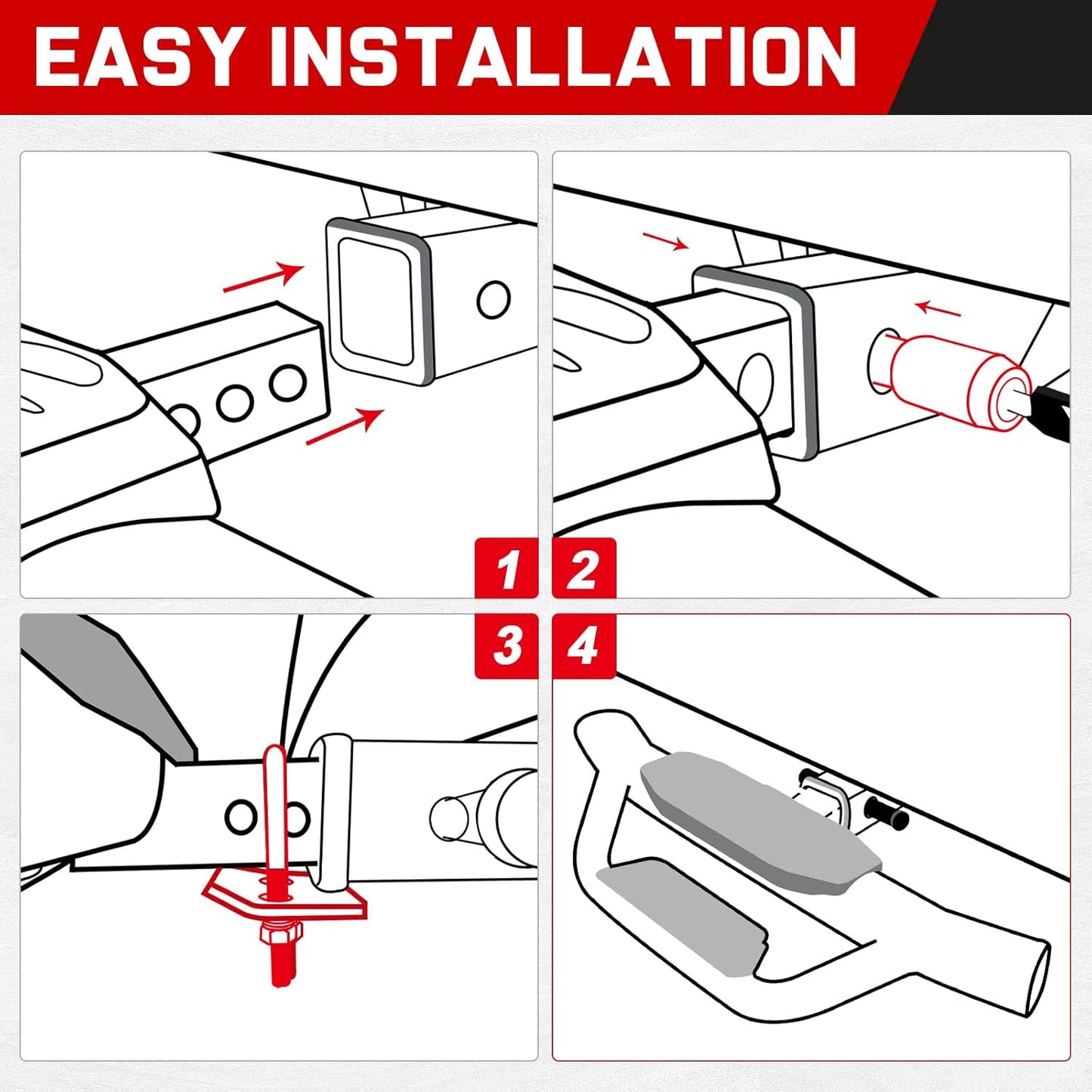 EASY INSTALLATION

1

2

3

4