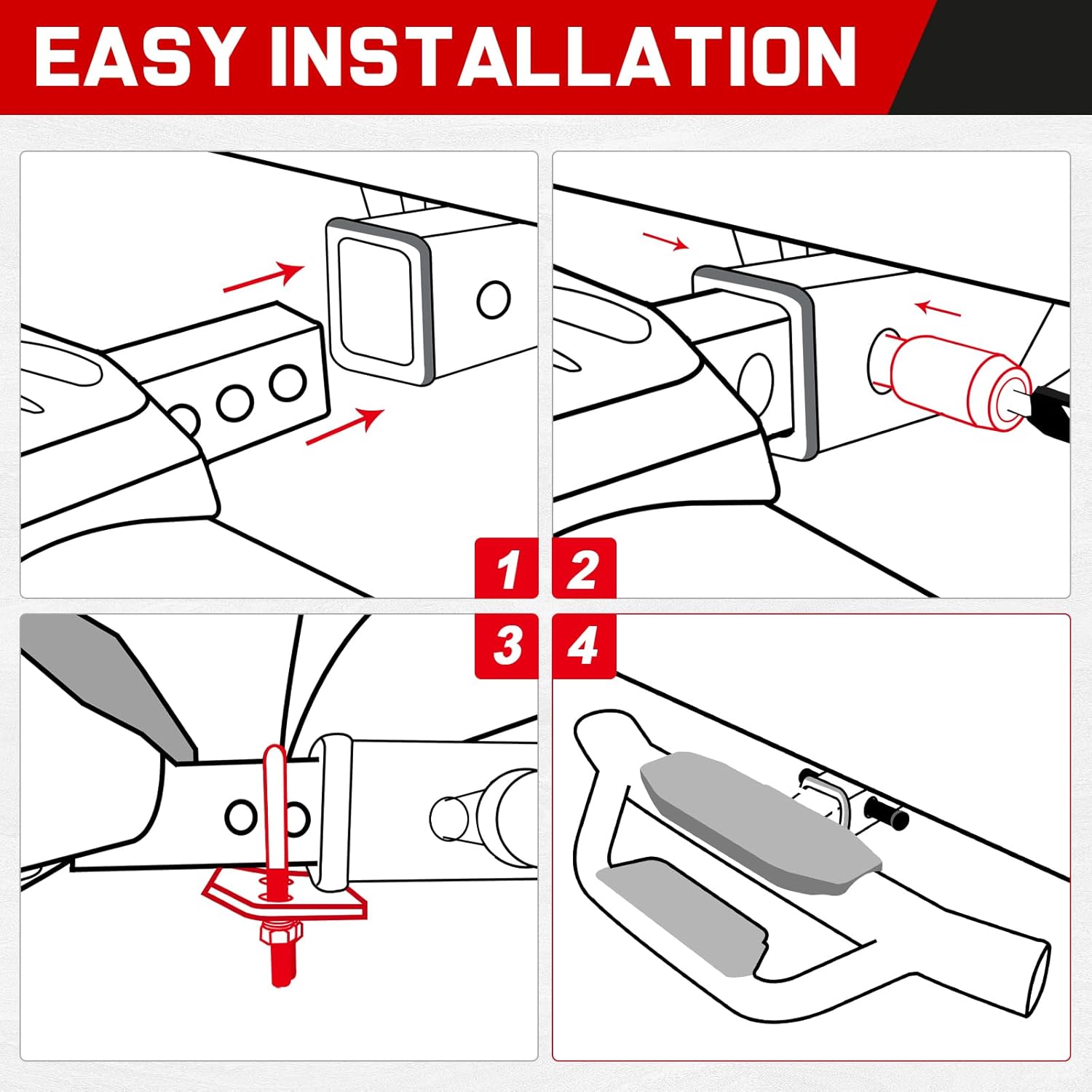 EASY INSTALLATION

1

2

3

4