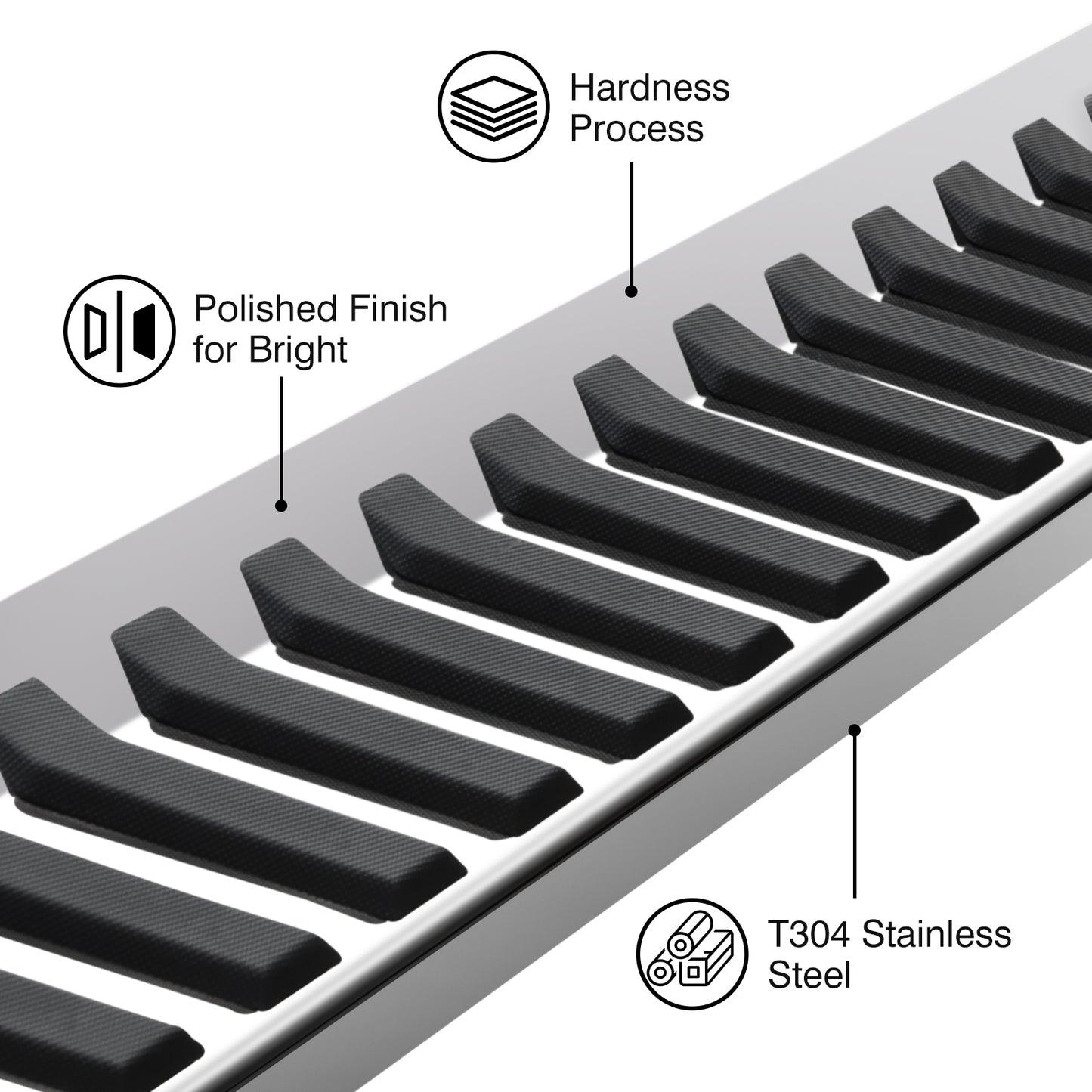 Hardness Process

Polished Finish for Bright

T304 Stainless Steel