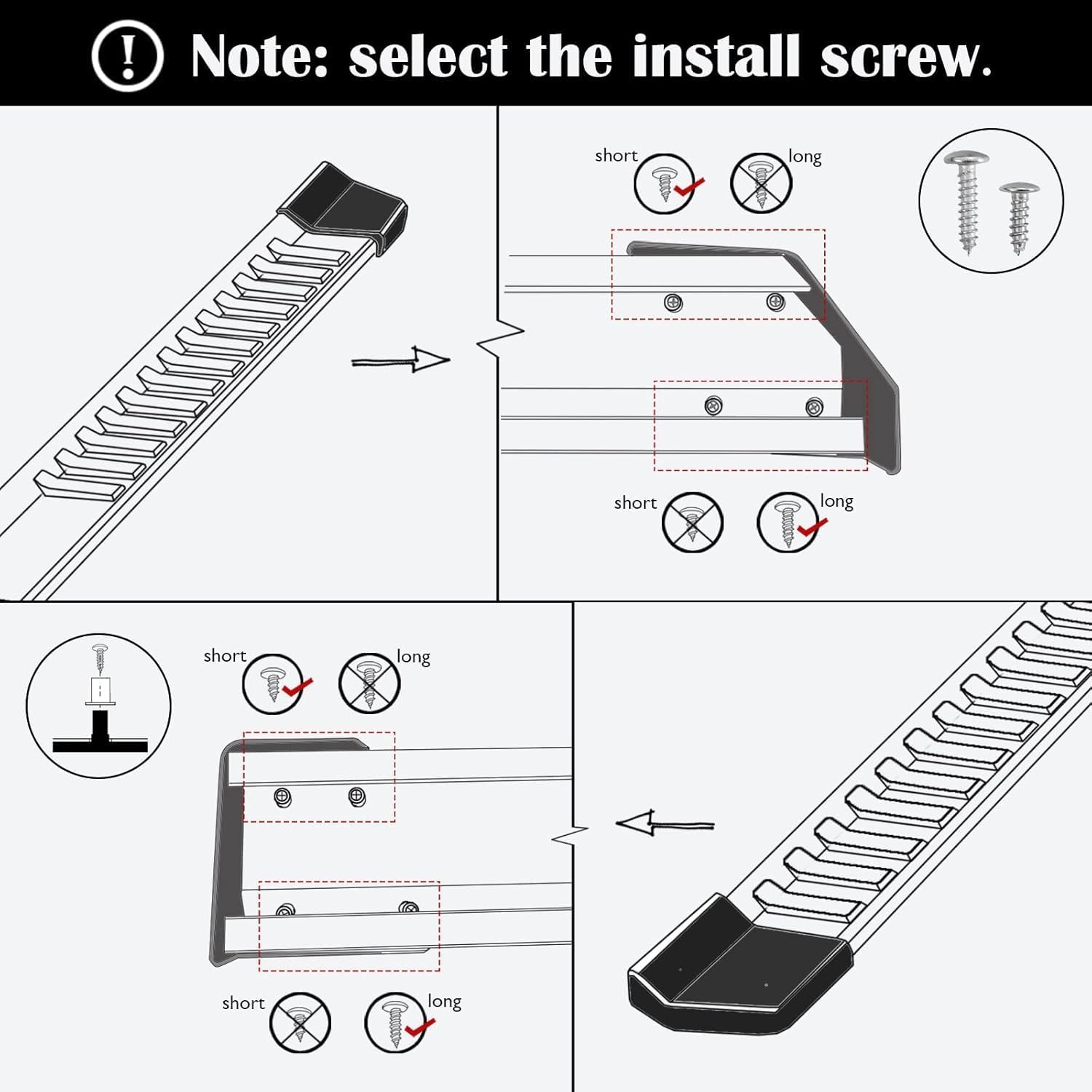 ! Note: select the install screw.

short long

short long

short long

short long